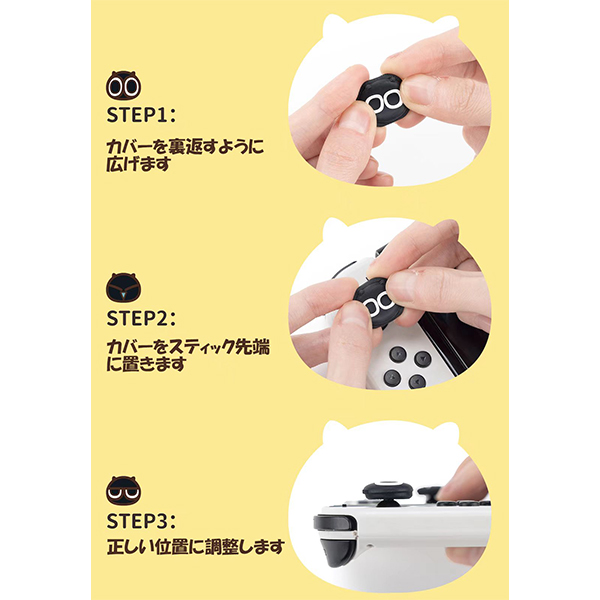 STEP1:

カバーを裏返すように広げます

STEP2:

カバーをスティック先端に置きます

STEP3:

正しい位置に調整します