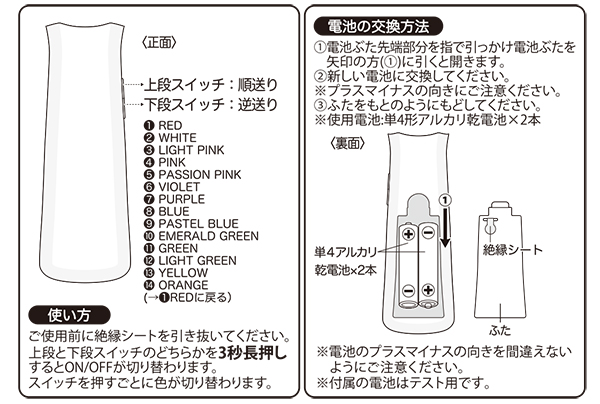 〈正面〉

上段スイッチ：順送り
下段スイッチ：逆送り

❶ RED
❷ WHITE
❸ LIGHT PINK
❹ PINK
❺ PASSION PINK
❻ VIOLET
❼ PURPLE
❽ BLUE
❾ PASTEL BLUE
❿ EMERALD GREEN
⓫ GREEN
⓬ LIGHT GREEN
⓭ YELLOW
⓮ ORANGE
(→❶REDに戻る)

使い方

ご使用前に絶縁シートを引き抜いてください。
上段と下段スイッチのどちらかを3秒長押しするとON/OFFが切り替わります。
スイッチを押すごとに色が切り替わります。

電池の交換方法

①電池ぶた先端部分を指で引っかけ電池ぶたを矢印の方(①)に引くと開きます。
②新しい電池に交換してください。
※プラスマイナスの向きにご注意ください。
③ふたをもとのようにもどしてください。
※使用電池:単4形アルカリ乾電池×2本

〈裏面〉

①

単4アルカリ乾電池×2本

絶縁シート

ふた

※電池のプラスマイナスの向きを間違えないようにご注意ください。
※付属の電池はテスト用です。